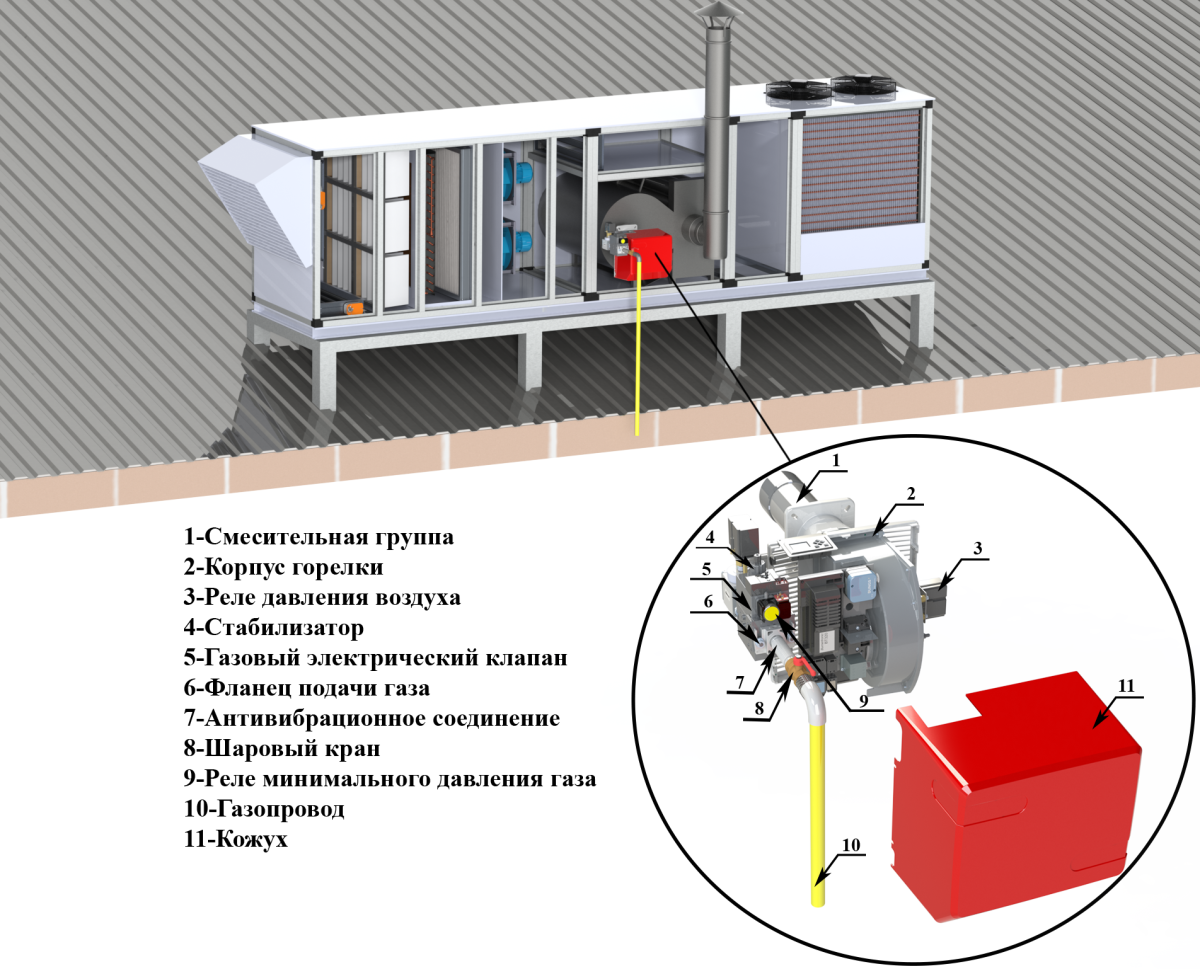 1-Смесительная группа
2-Корпус горелки
3-Реле давления воздуха
4-Стабилизатор
5-Газовый электрический клапан
6-Фланец подачи газа
7-Антивибрационное соединение
8-Шаровый кран
9-Реле минимального давления газа
10-Газопровод
11-Кожух

1
2
3
4
5
6
7
8
9
10
11